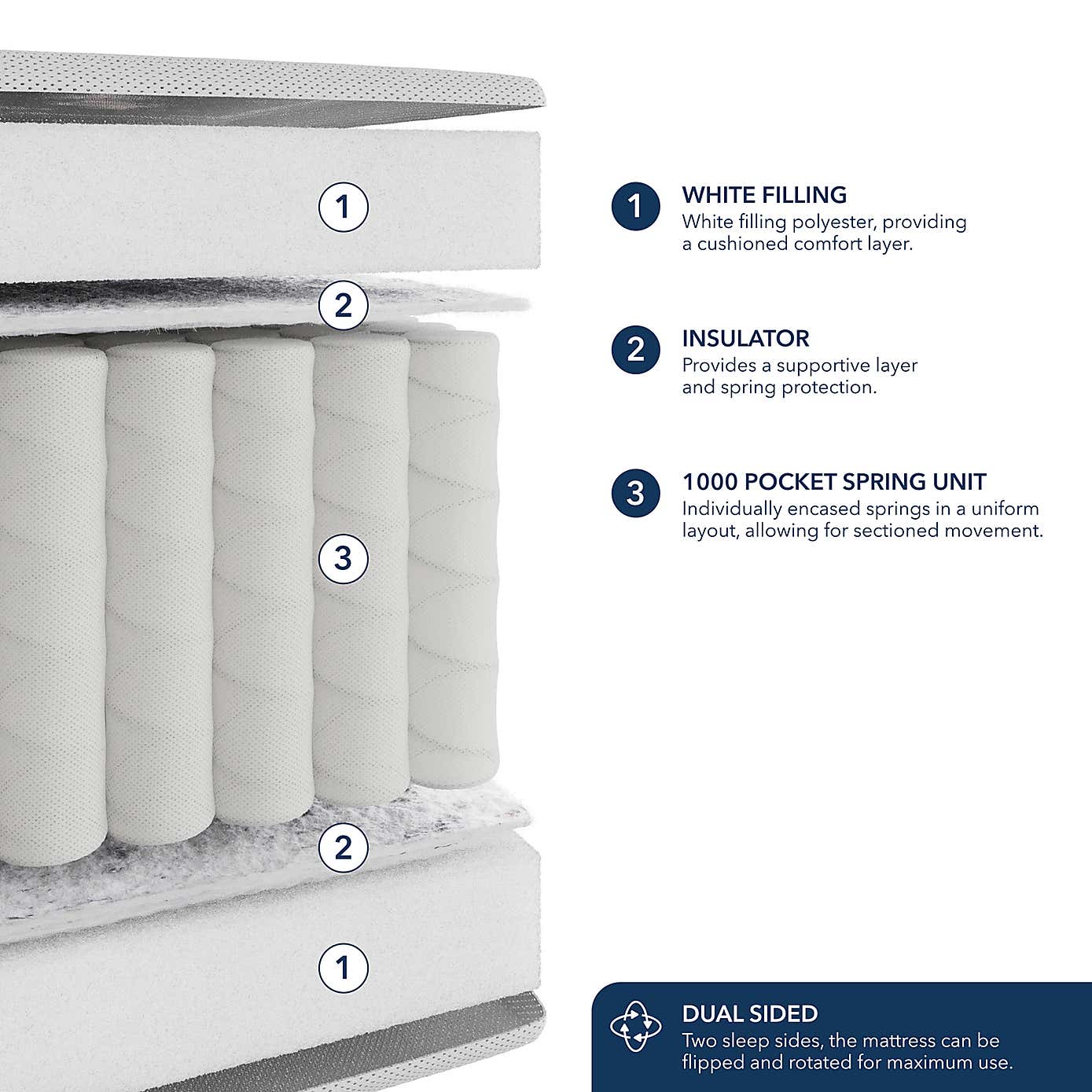 1

2

3

2

1

1 WHITE FILLING
White filling polyester, providing a cushioned comfort layer.

2 INSULATOR
Provides a supportive layer and spring protection.

3 1000 POCKET SPRING UNIT
Individually encased springs in a uniform layout, allowing for sectioned movement.

DUAL SIDED
Two sleep sides, the mattress can be flipped and rotated for maximum use.