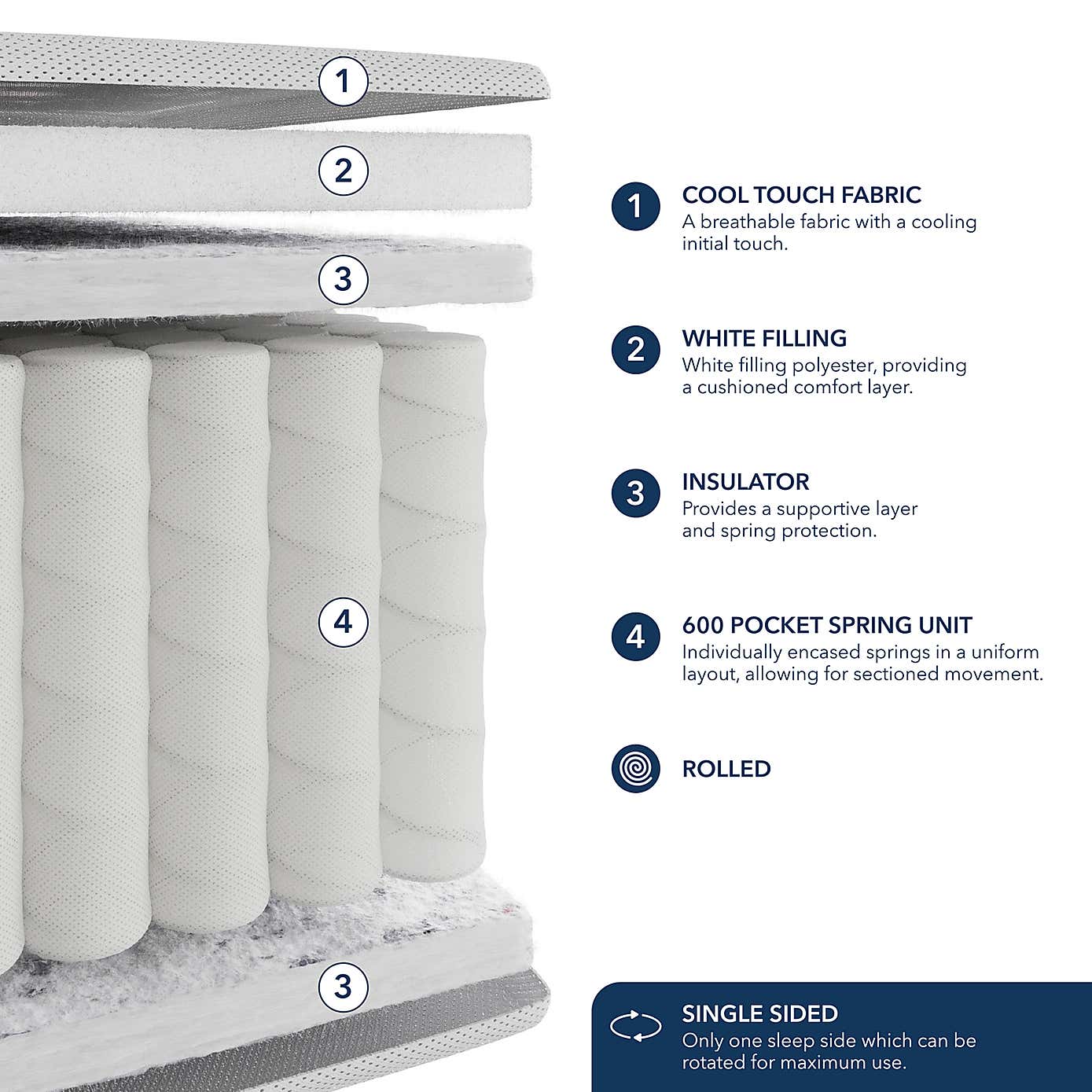 1
2
3
4
3

1 COOL TOUCH FABRIC
A breathable fabric with a cooling initial touch.

2 WHITE FILLING
White filling polyester, providing a cushioned comfort layer.

3 INSULATOR
Provides a supportive layer and spring protection.

4 600 POCKET SPRING UNIT
Individually encased springs in a uniform layout, allowing for sectioned movement.

ROLLED

SINGLE SIDED
Only one sleep side which can be rotated for maximum use.