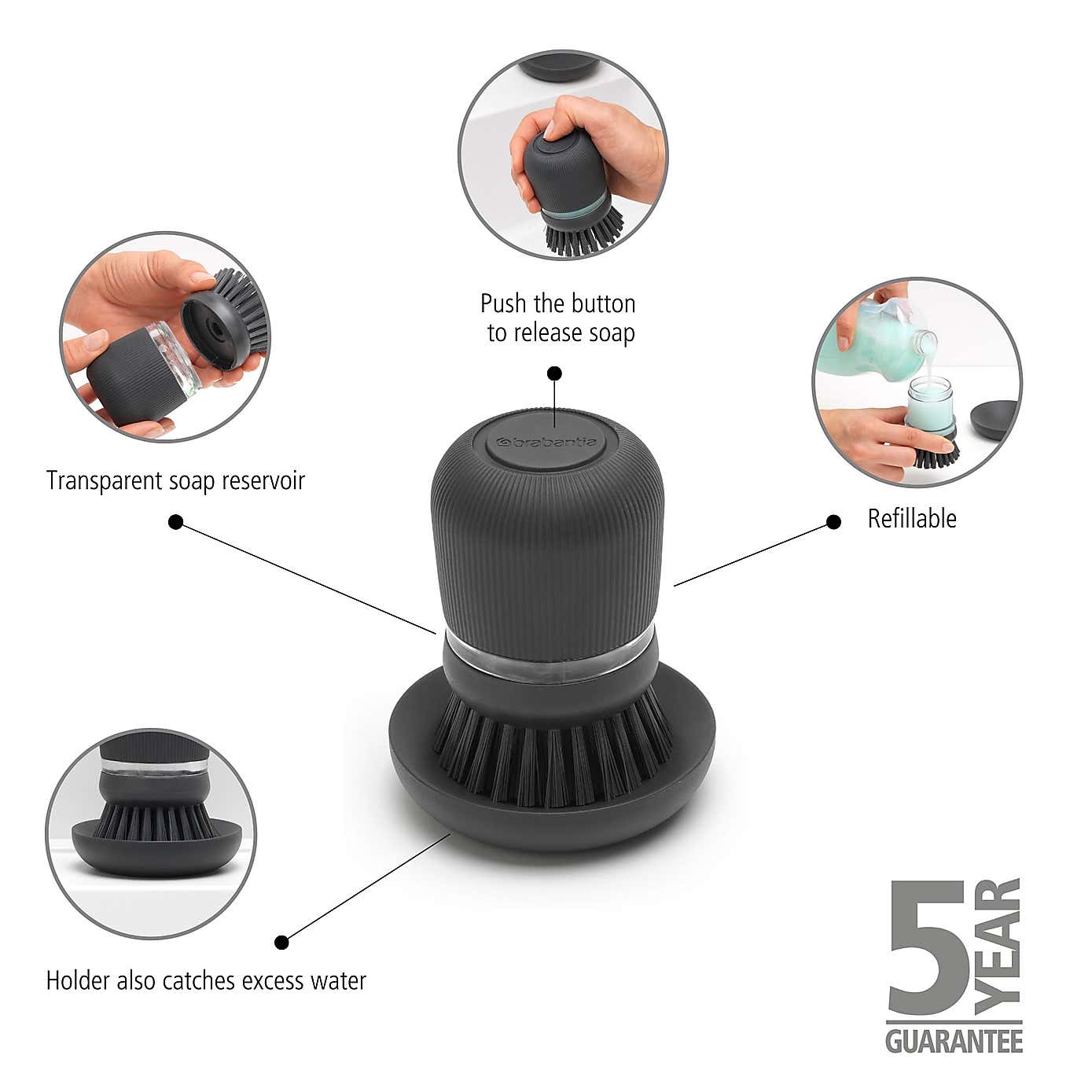 Push the button to release soap

Transparent soap reservoir

brabantia

Refillable

Holder also catches excess water

5 YEAR GUARANTEE