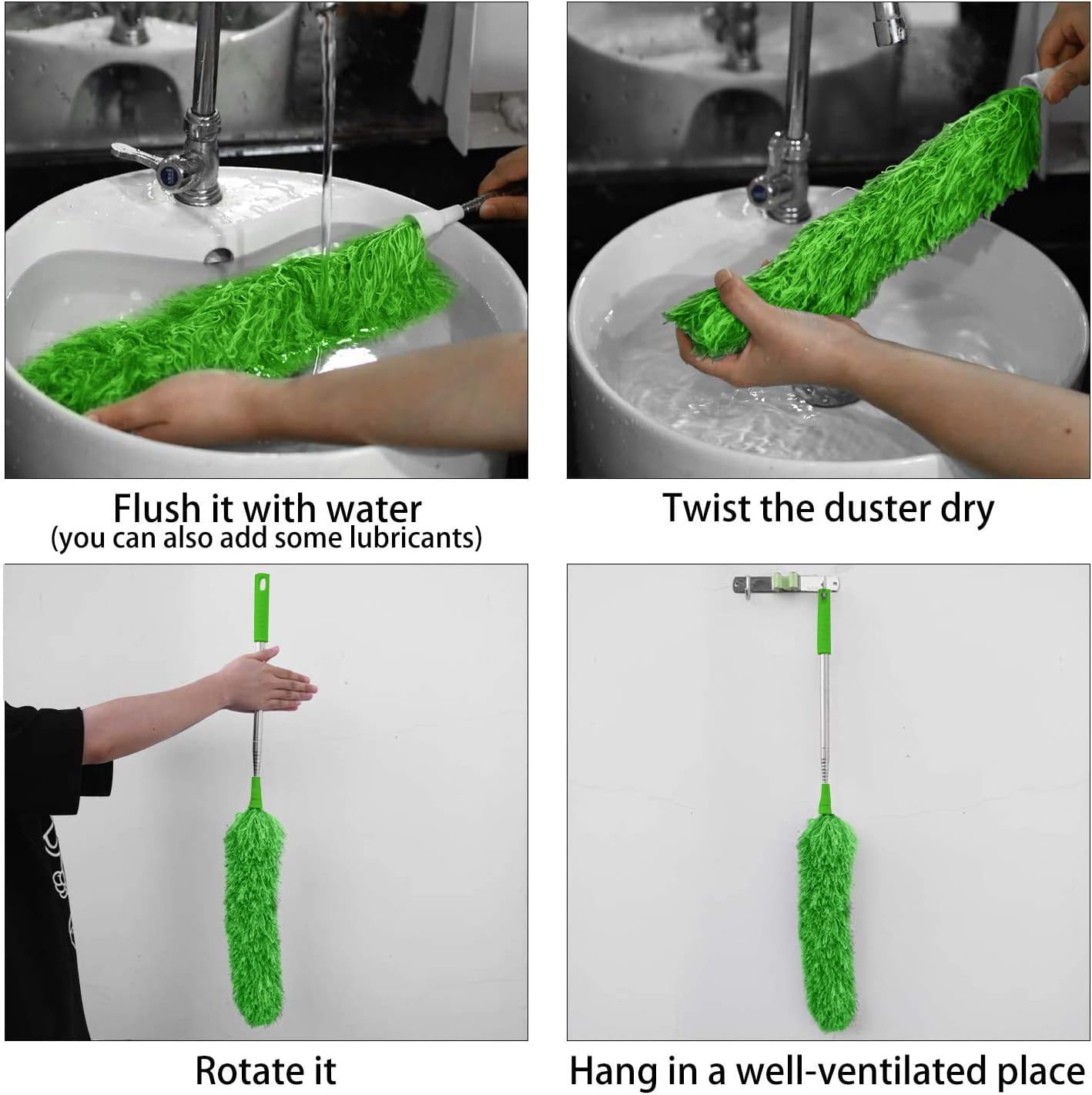 Flush it with water
(you can also add some lubricants)

Twist the duster dry

Rotate it

Hang in a well-ventilated place