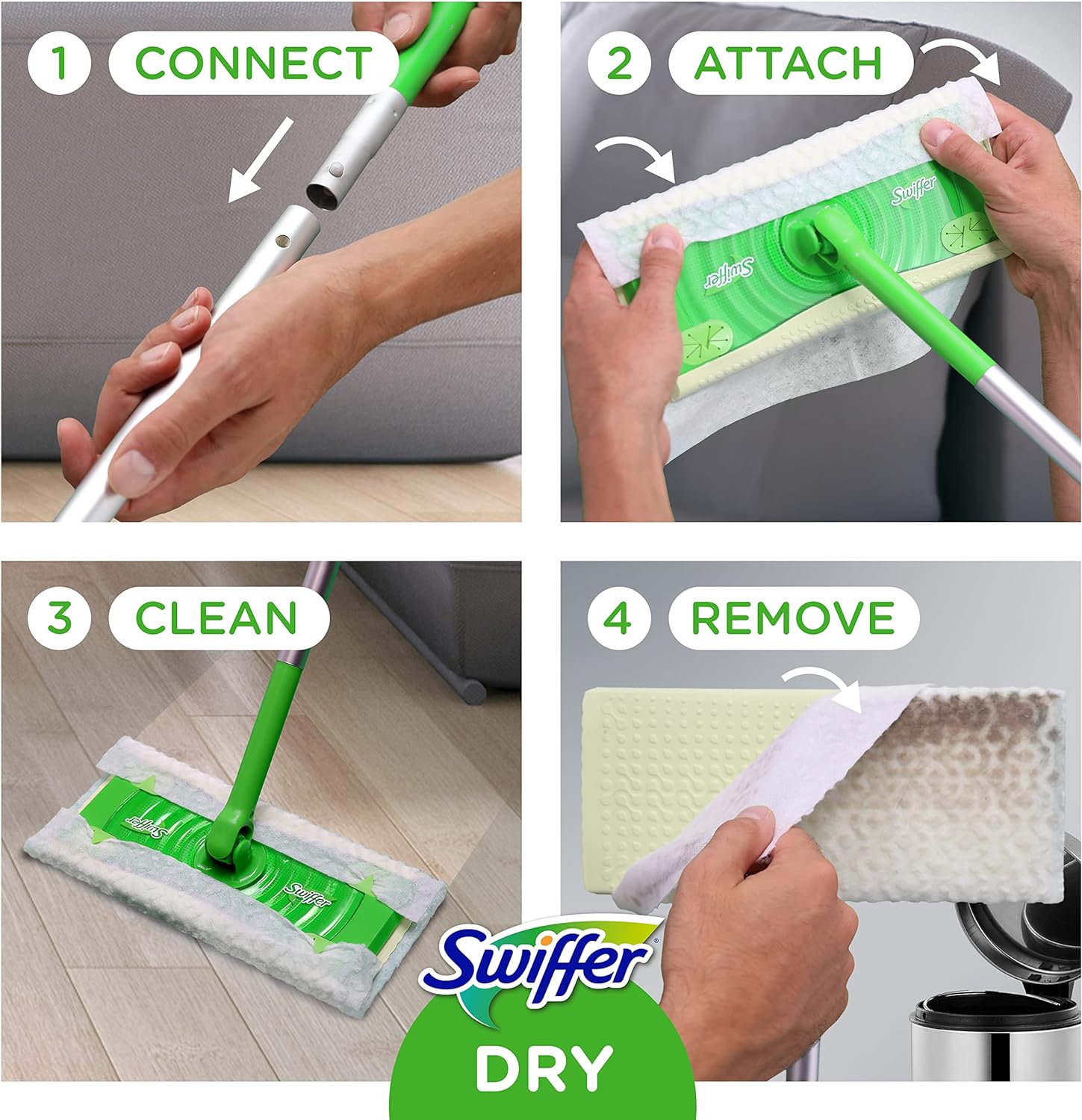 1 CONNECT

2 ATTACH

Swiffer

Swiffer

3 CLEAN

Swiffer

Swiffer

4 REMOVE

Swiffer

DRY