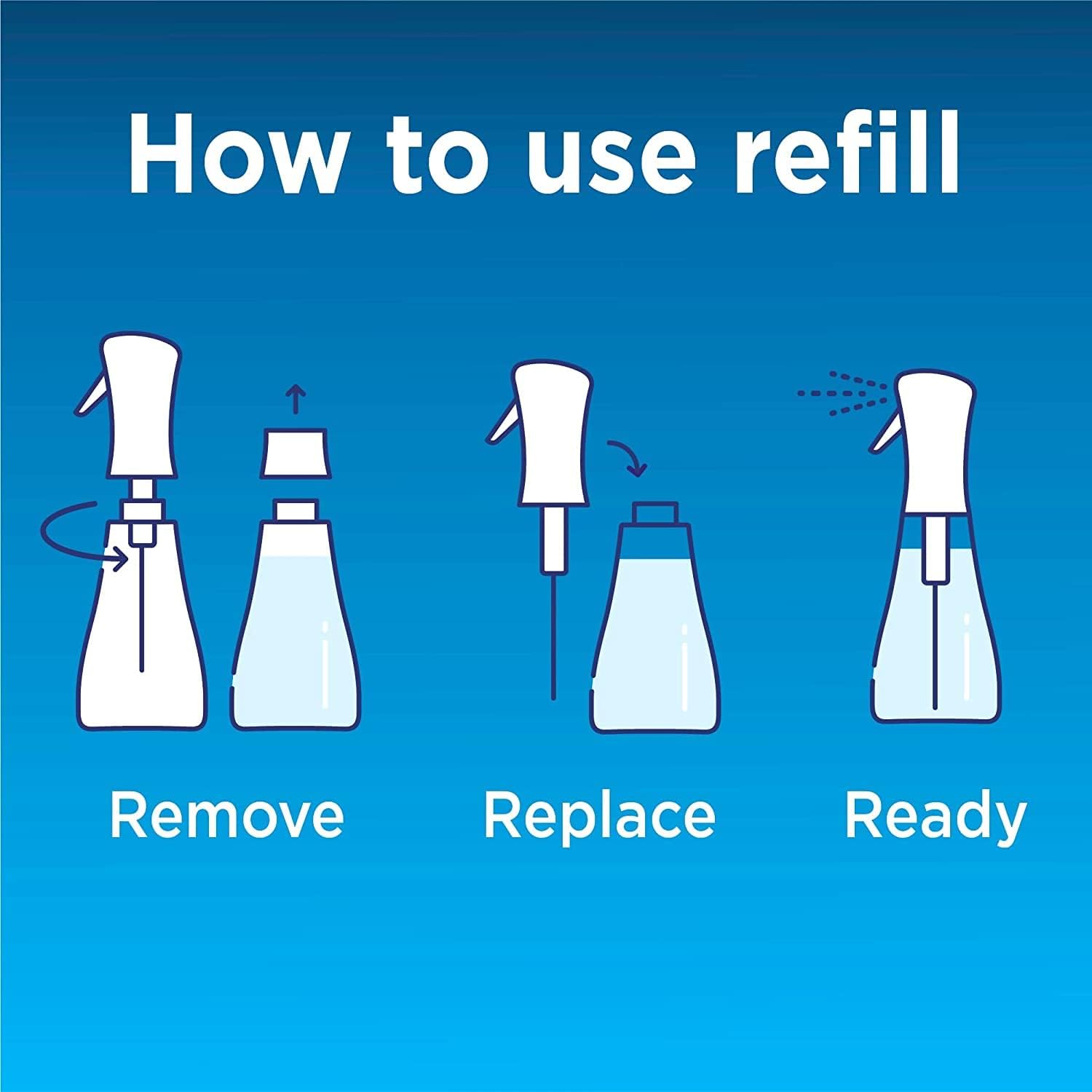 How to use refill

Remove

Replace

Ready