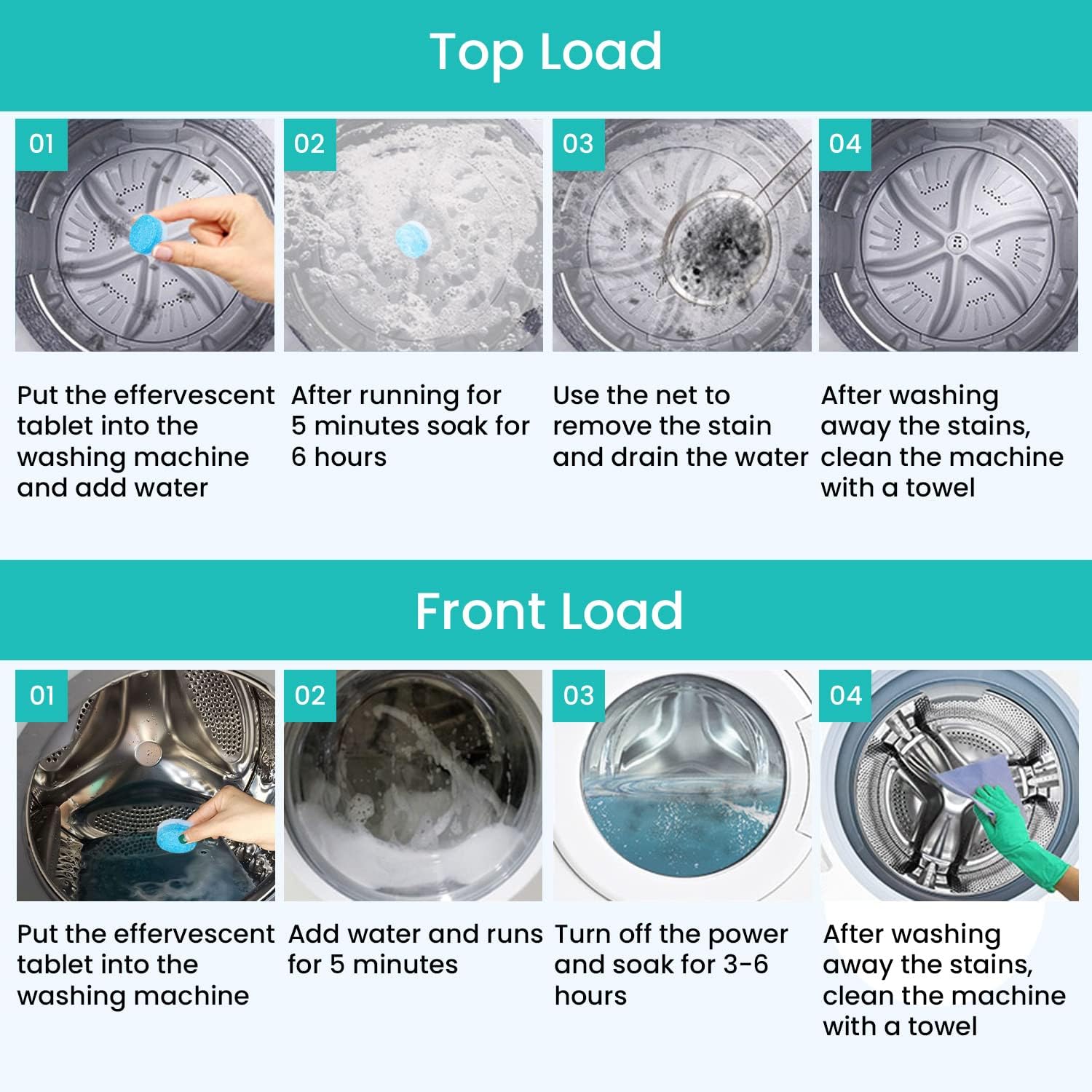 Top Load

01

Put the effervescent tablet into the washing machine and add water

02

After running for 5 minutes soak for 6 hours

03

Use the net to remove the stain and drain the water

04

After washing away the stains, clean the machine with a towel

Front Load

01

Put the effervescent tablet into the washing machine

02

Add water and runs for 5 minutes

03

Turn off the power and soak for 3-6 hours

04

After washing away the stains, clean the machine with a towel