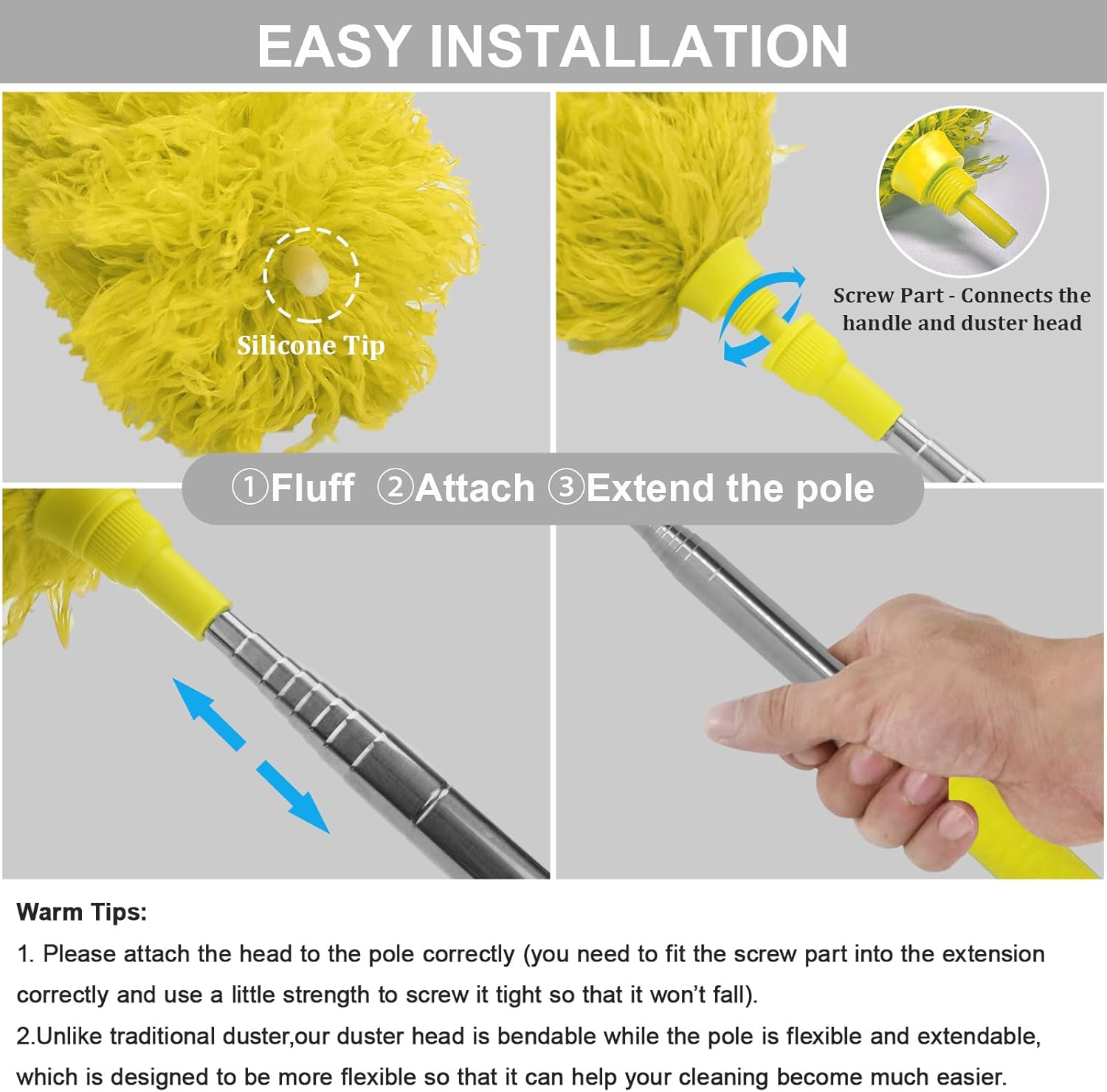 EASY INSTALLATION

Silicone Tip

Screw Part - Connects the handle and duster head

①Fluff ②Attach ③Extend the pole

Warm Tips:
1. Please attach the head to the pole correctly (you need to fit the screw part into the extension correctly and use a little strength to screw it tight so that it won't fall).
2.Unlike traditional duster,our duster head is bendable while the pole is flexible and extendable, which is designed to be more flexible so that it can help your cleaning become much easier.