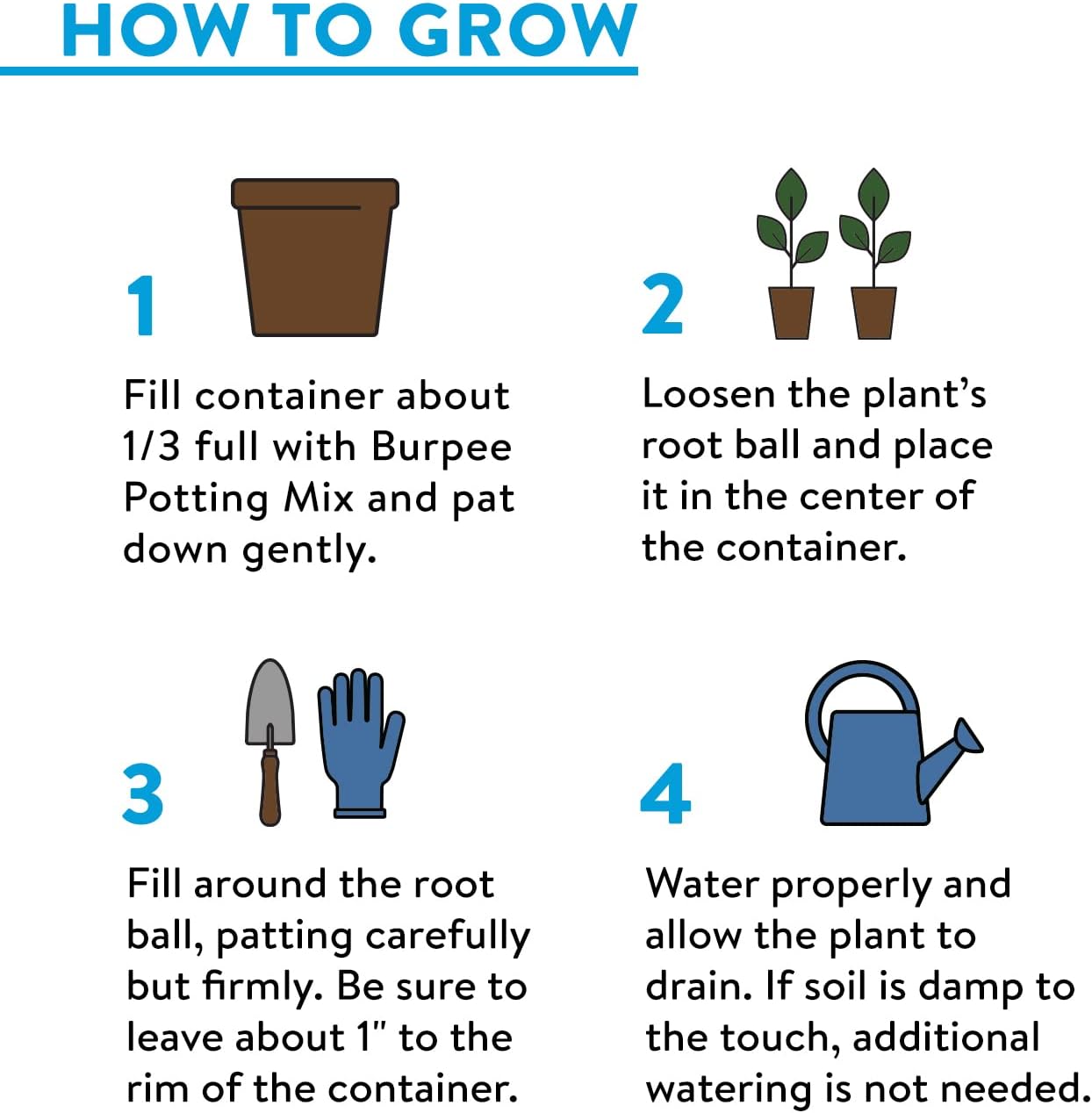 HOW TO GROW

1

Fill container about 1/3 full with Burpee Potting Mix and pat down gently.

2

Loosen the plant's root ball and place it in the center of the container.

3

Fill around the root ball, patting carefully but firmly. Be sure to leave about 1" to the rim of the container.

4

Water properly and allow the plant to drain. If soil is damp to the touch, additional watering is not needed.