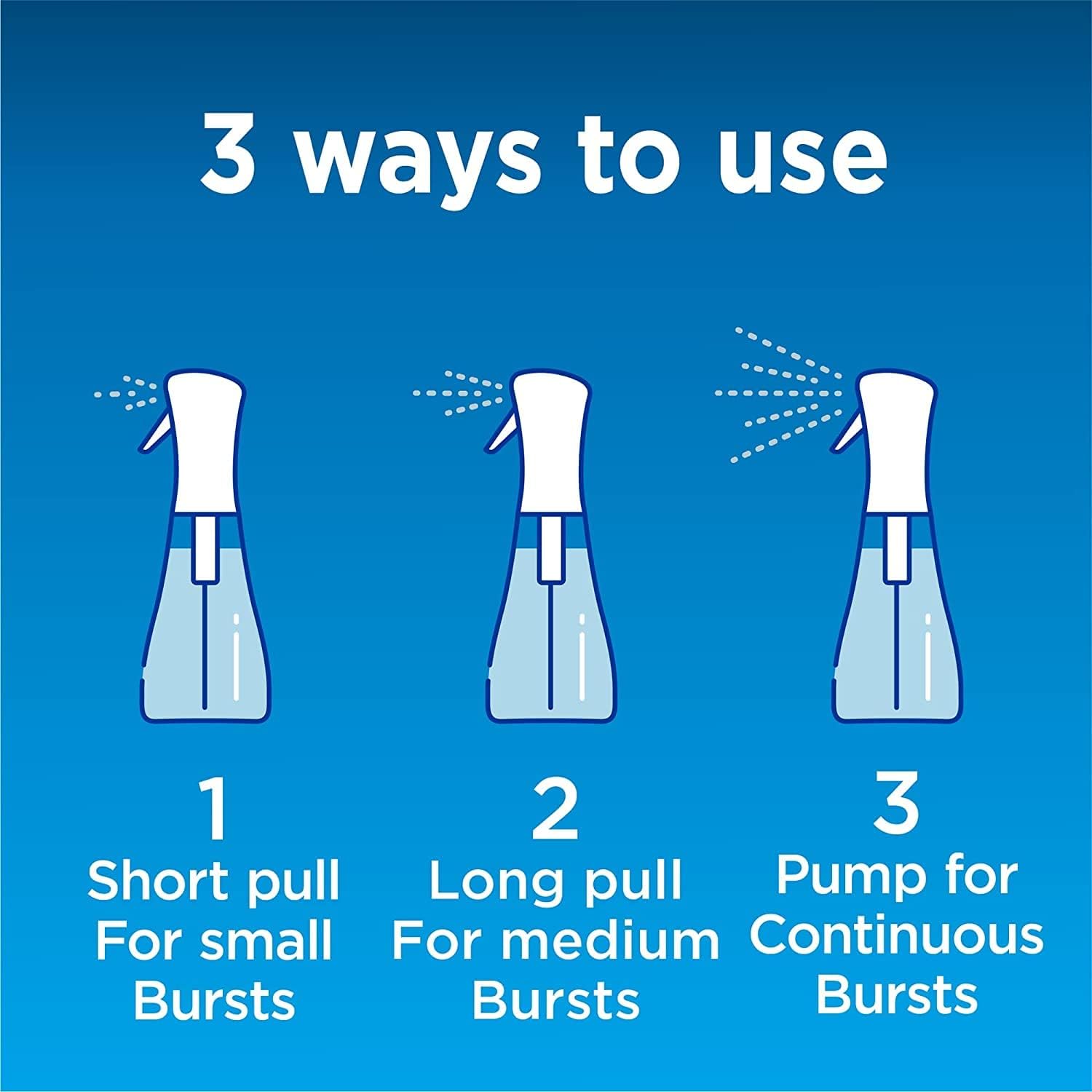 3 ways to use

1
Short pull
For small
Bursts

2
Long pull
For medium
Bursts

3
Pump for
Continuous
Bursts