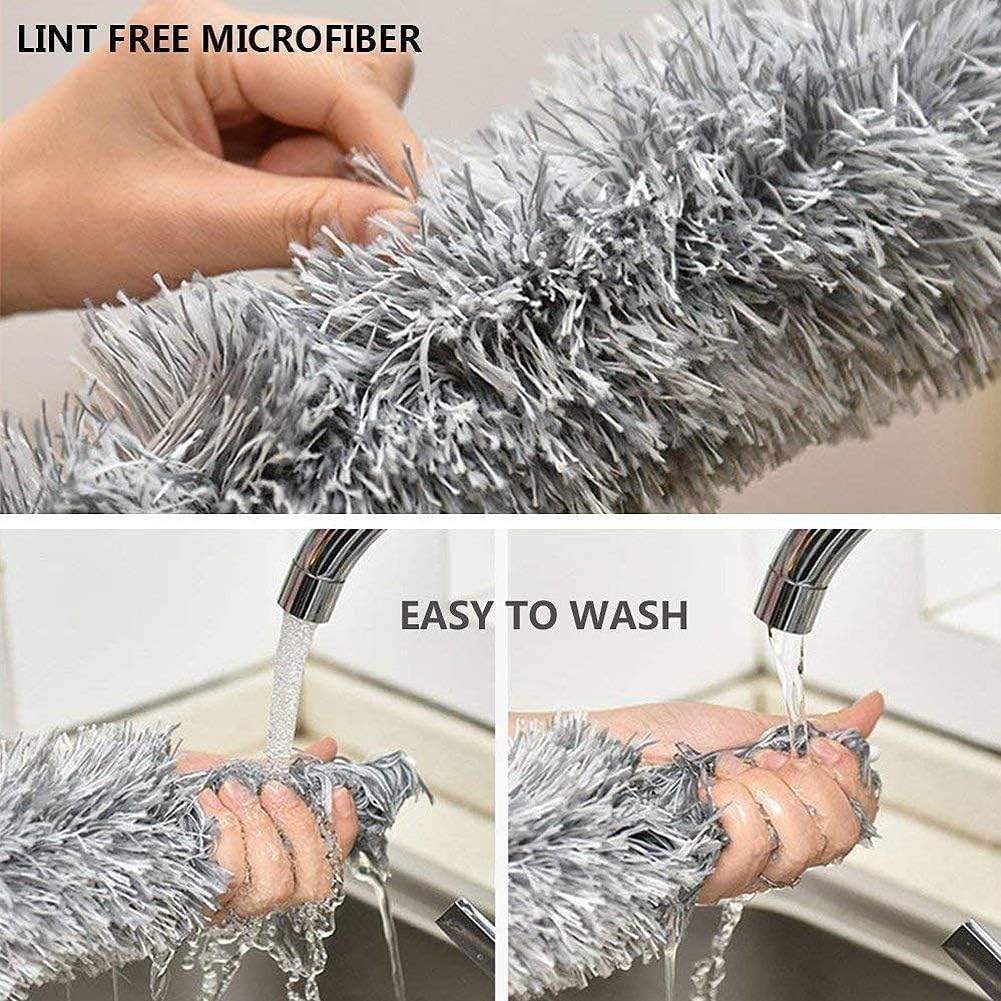 LINT FREE MICROFIBER

EASY TO WASH