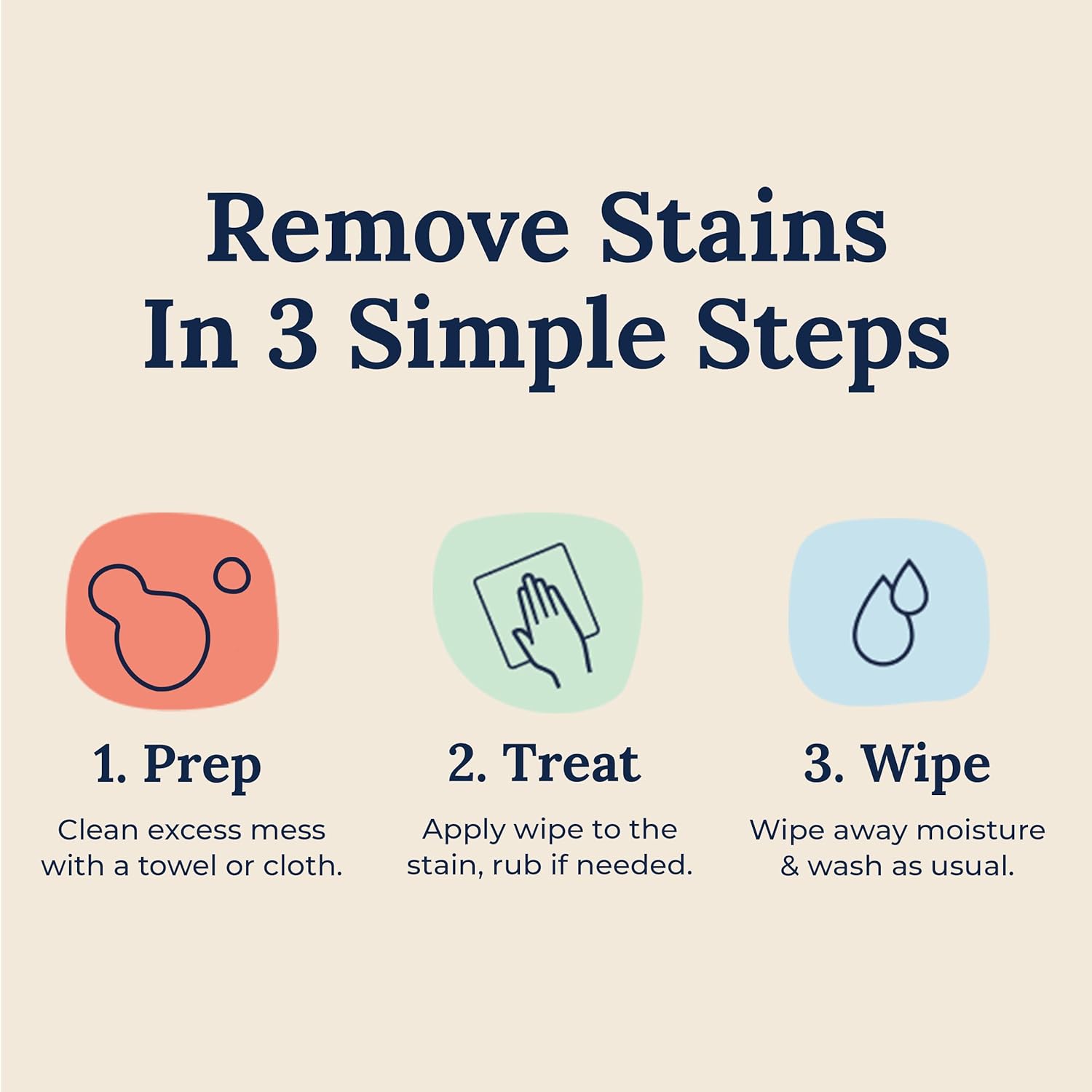 Remove Stains In 3 Simple Steps

1. Prep
Clean excess mess with a towel or cloth.

2. Treat
Apply wipe to the stain, rub if needed.

3. Wipe
Wipe away moisture & wash as usual.