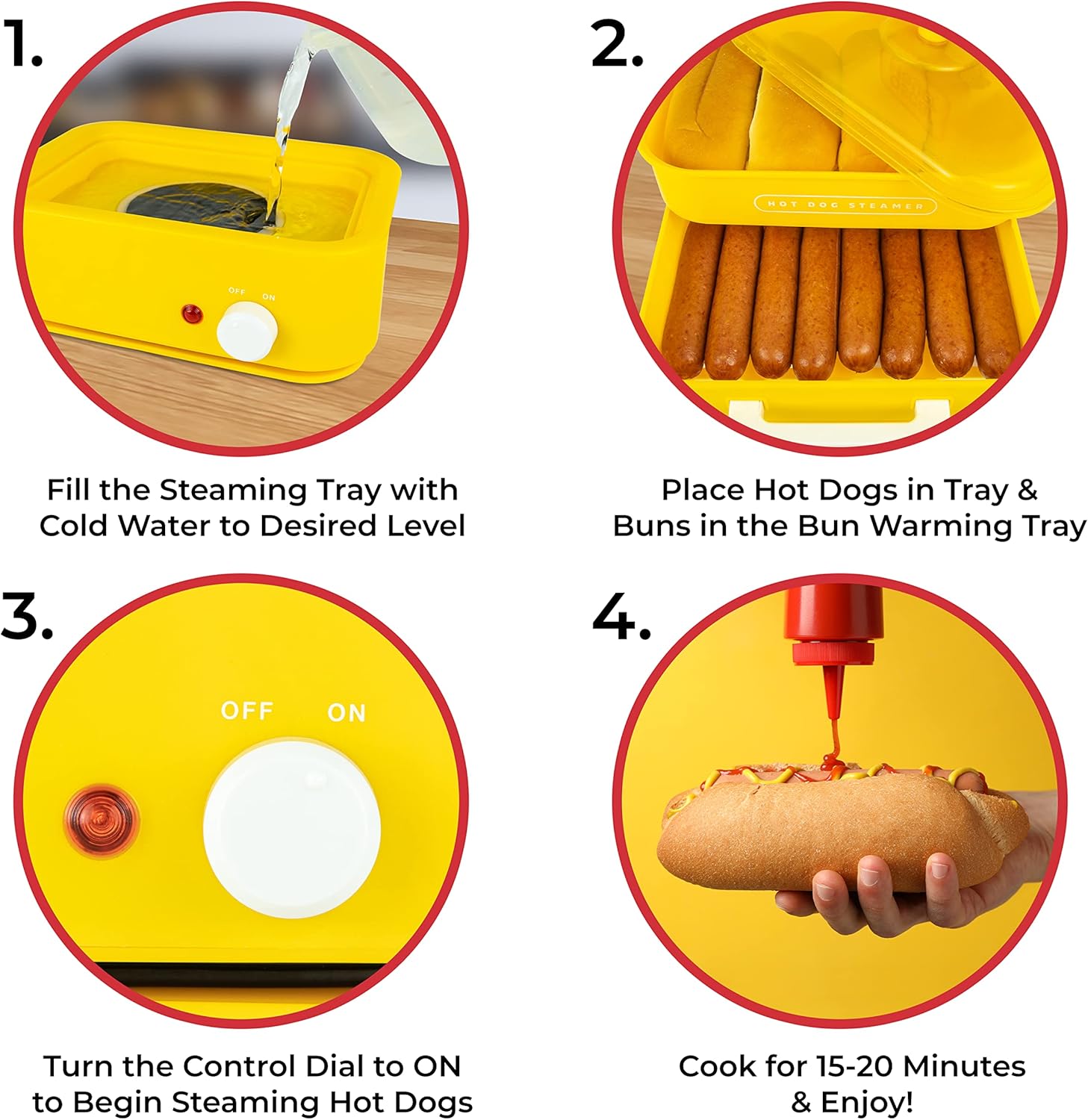 1.

OFF ON

Fill the Steaming Tray with Cold Water to Desired Level

2.

HOT DOG STEAMER

Place Hot Dogs in Tray & Buns in the Bun Warming Tray

3.

OFF ON

Turn the Control Dial to ON to Begin Steaming Hot Dogs

4.

Cook for 15-20 Minutes & Enjoy!