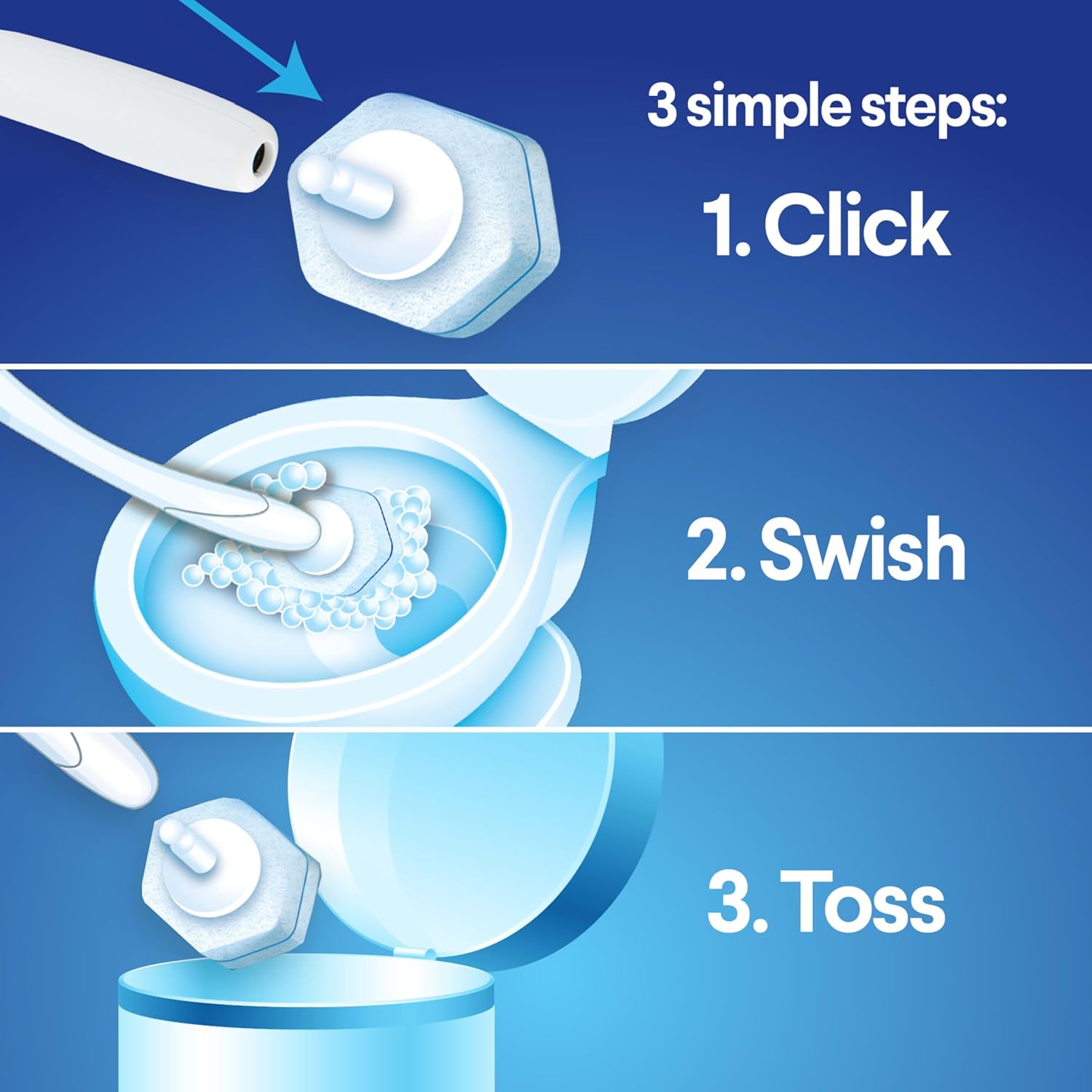 3 simple steps:

1. Click

2. Swish

3. Toss