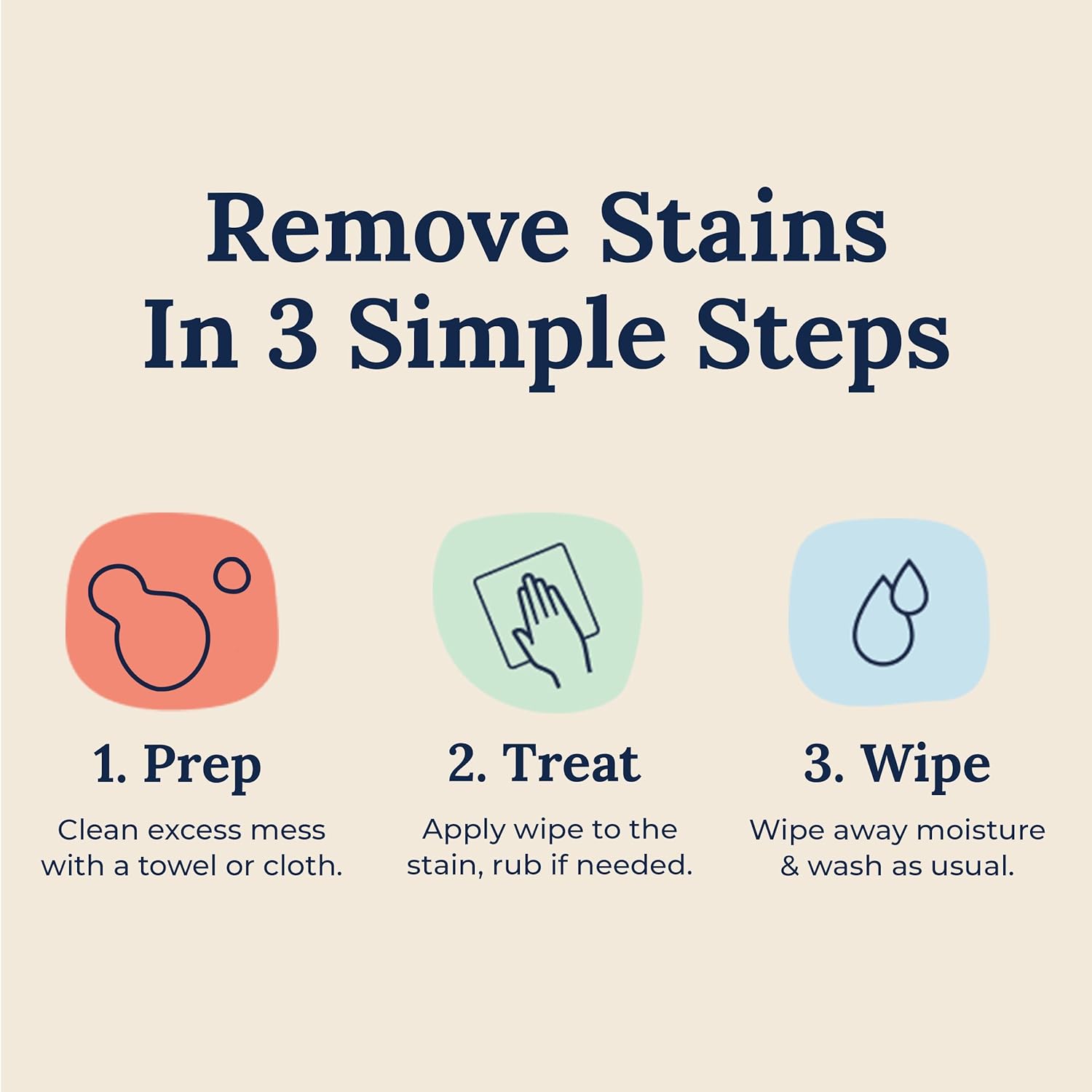 Remove Stains In 3 Simple Steps

1. Prep
Clean excess mess with a towel or cloth.

2. Treat
Apply wipe to the stain, rub if needed.

3. Wipe
Wipe away moisture & wash as usual.